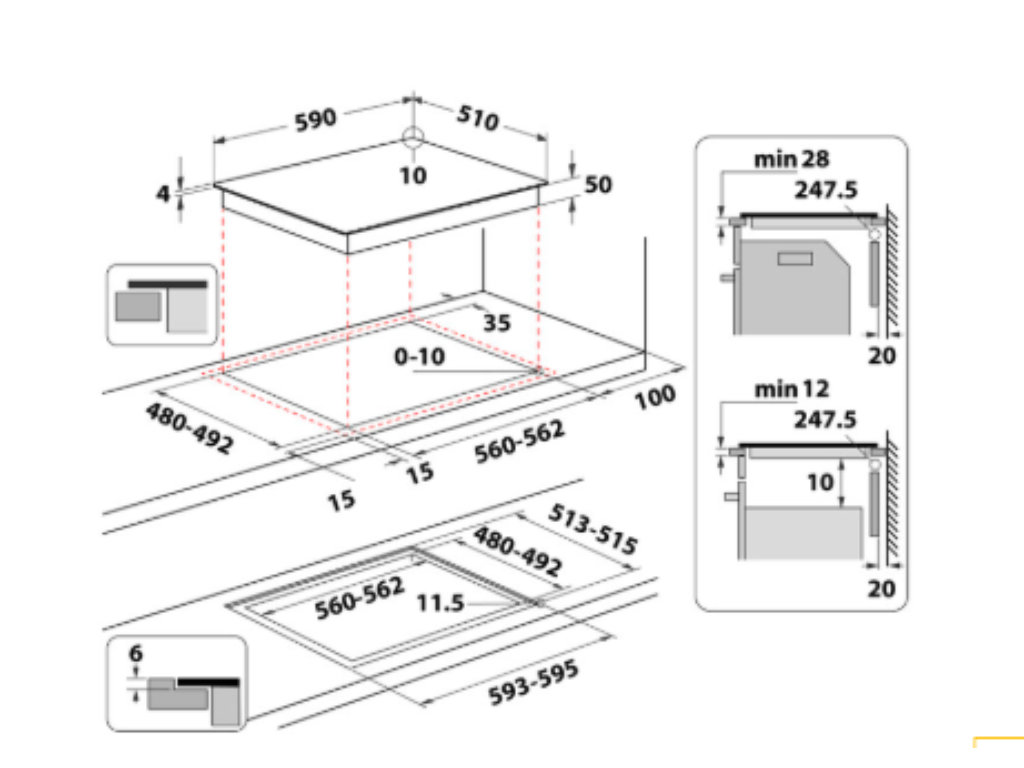 590
510
10
4
50
35
0-10
100
480-492
560-562
15
15
513-515
480-492
560-562
11.5
593-595
6
min 28
247.5
20
min 12
247.5
10
20