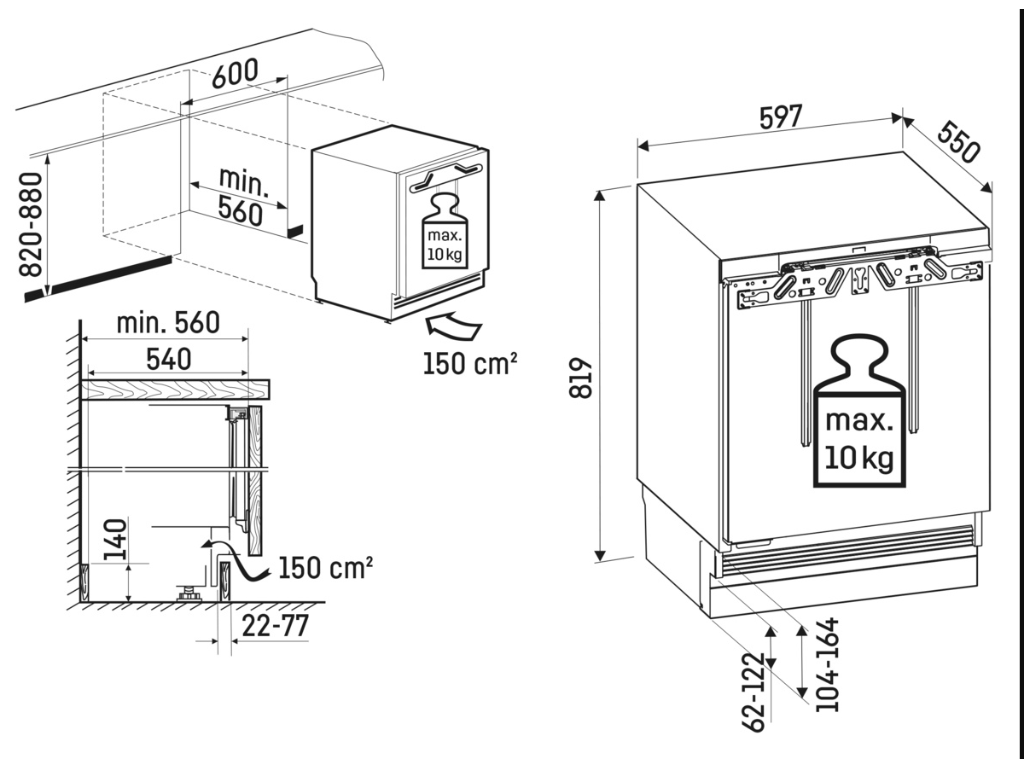 600
min.
560
820-880
max.
10 kg
150 cm²
min. 560
540
140
150 cm²
22-77
597
550
819
max.
10 kg
62-122
104-164